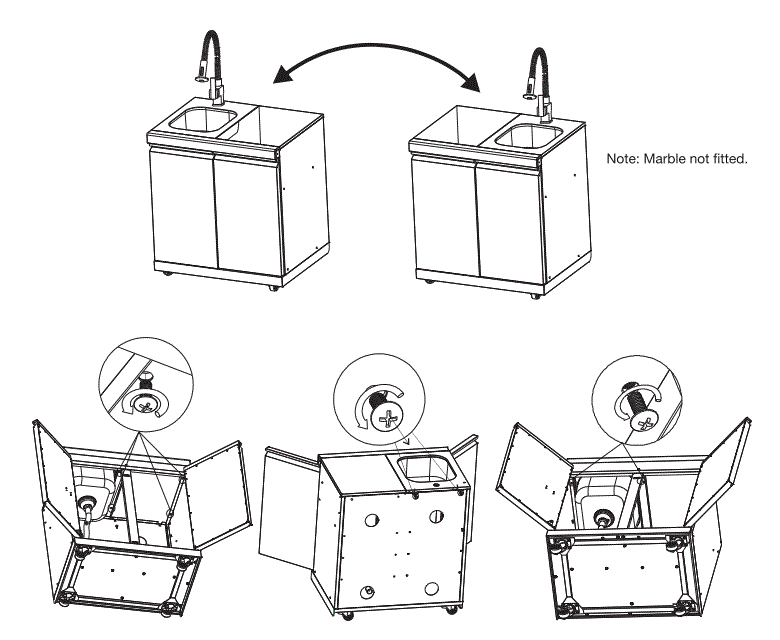 Note: Marble not fitted.