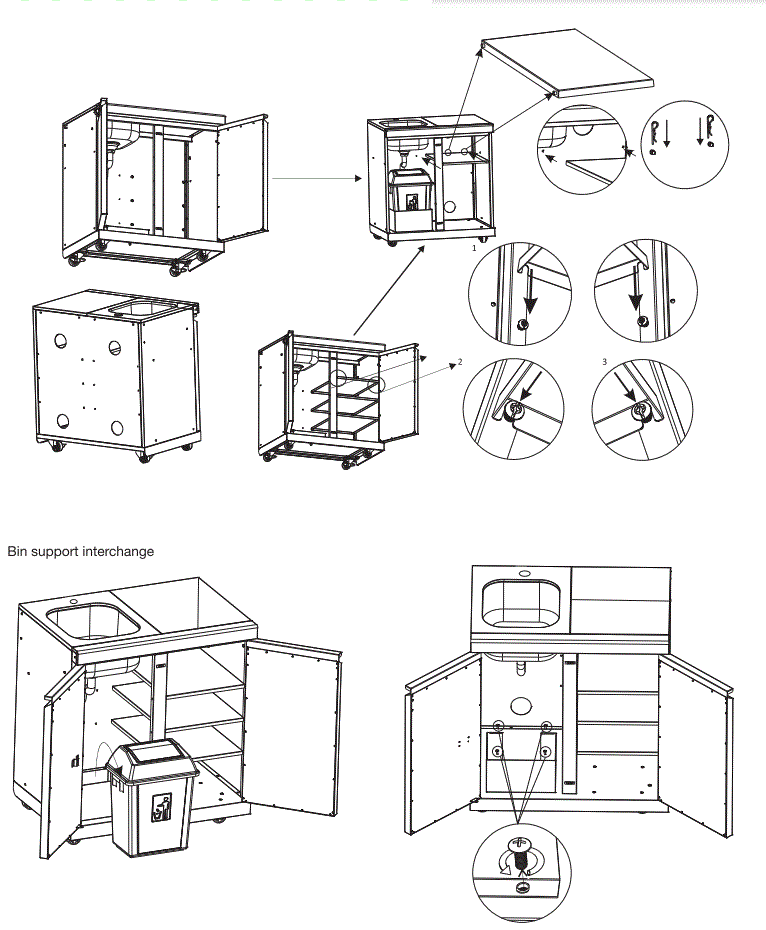 1

2

3

Bin support interchange