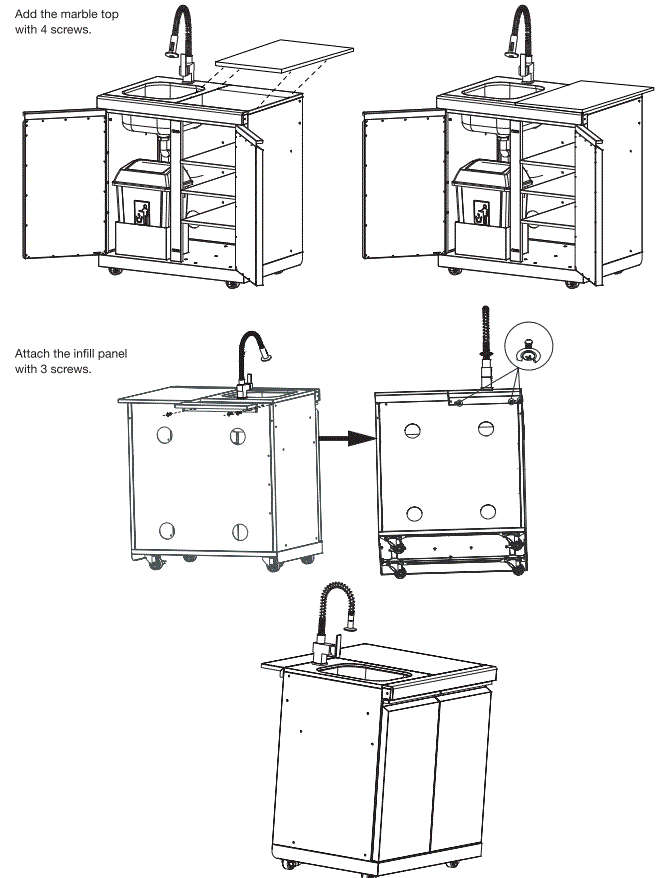 Add the marble top with 4 screws.

Attach the infill panel with 3 screws.