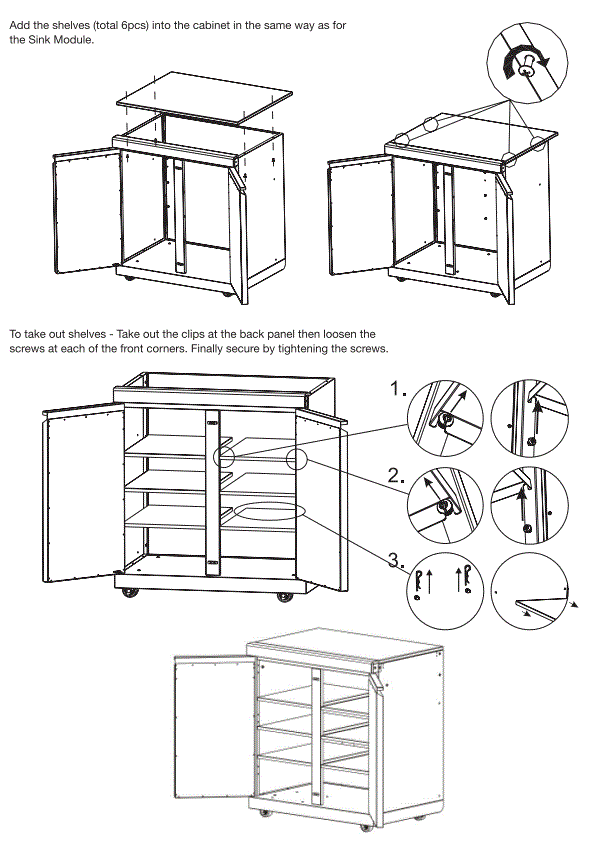 Add the shelves (total 6pcs) into the cabinet in the same way as for the Sink Module.

To take out shelves - Take out the clips at the back panel then loosen the screws at each of the front corners. Finally secure by tightening the screws.

1.

2.

3.