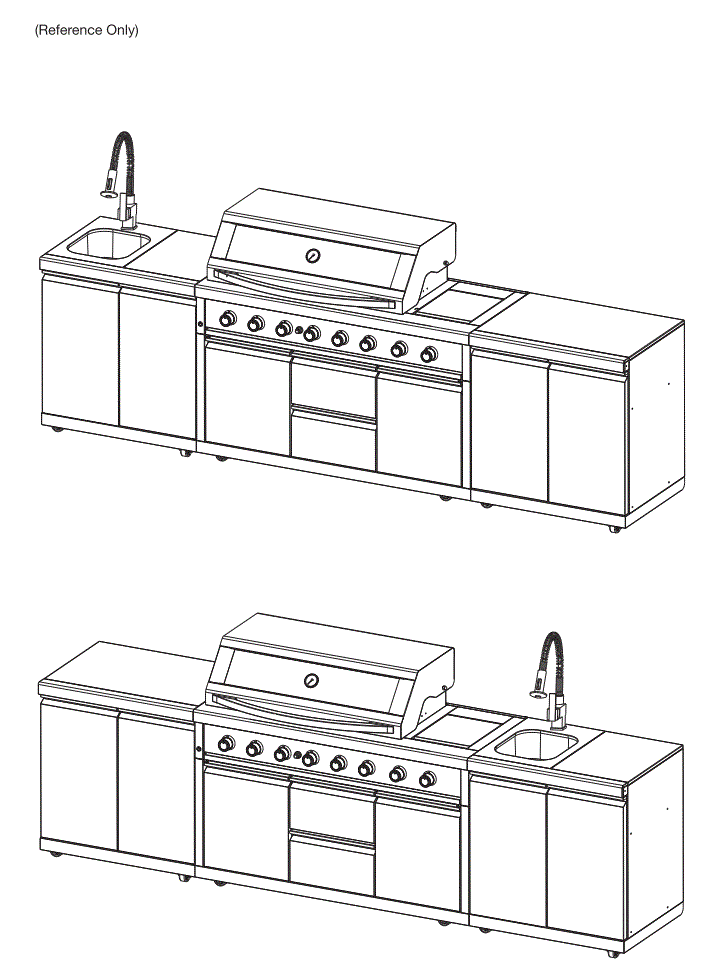 (Reference Only)