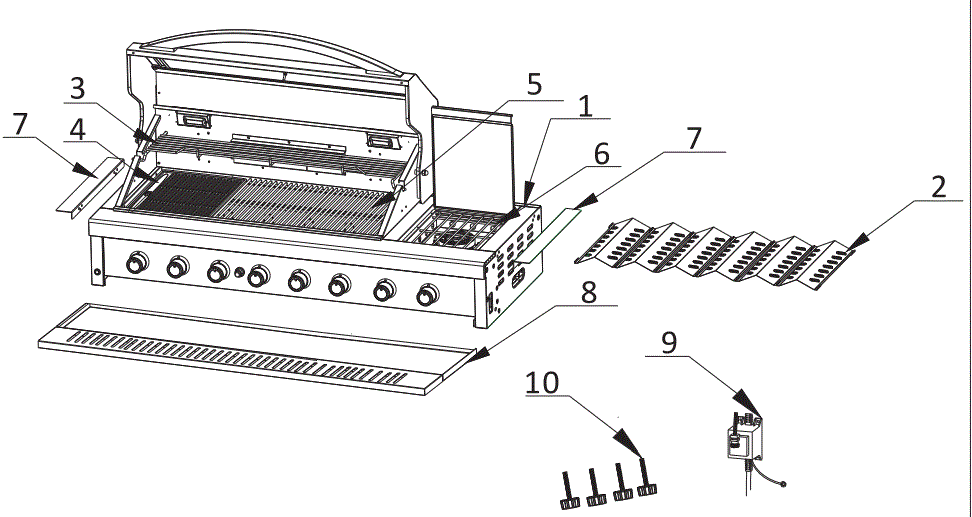 3
7
4
5
1
6
7
2
8
9
10