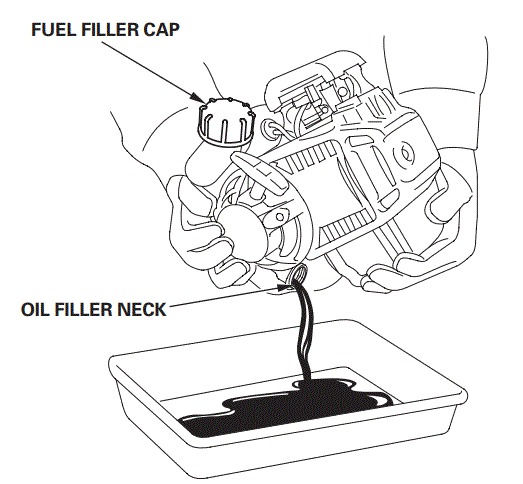 FUEL FILLER CAP

OIL FILLER NECK