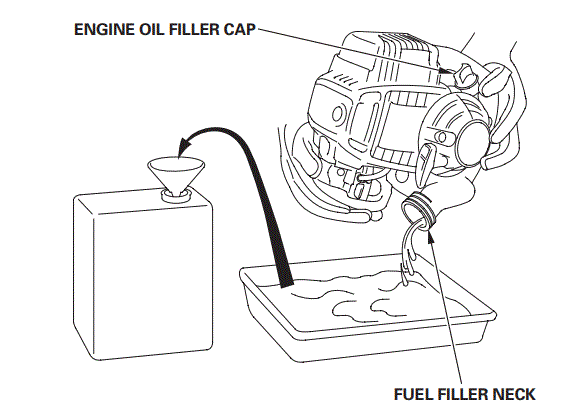 ENGINE OIL FILLER CAP

FUEL FILLER NECK