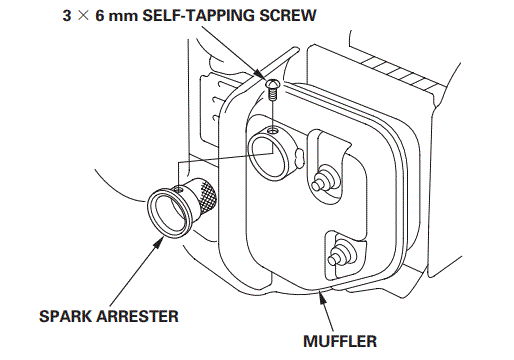 3 × 6 mm SELF-TAPPING SCREW

SPARK ARRESTER

MUFFLER