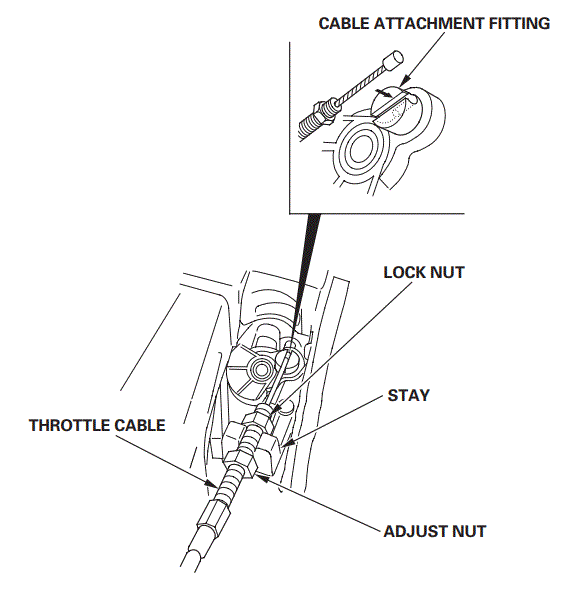 CABLE ATTACHMENT FITTING

LOCK NUT

STAY

THROTTLE CABLE

ADJUST NUT