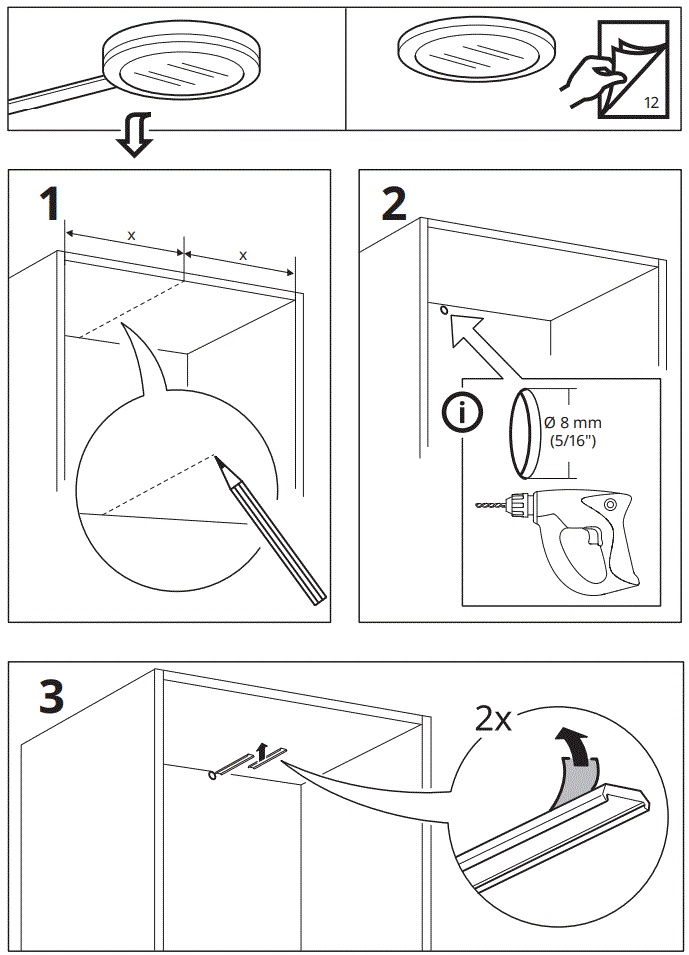 12

1

x

x

2

Ø 8 mm
(5/16")

3

2x