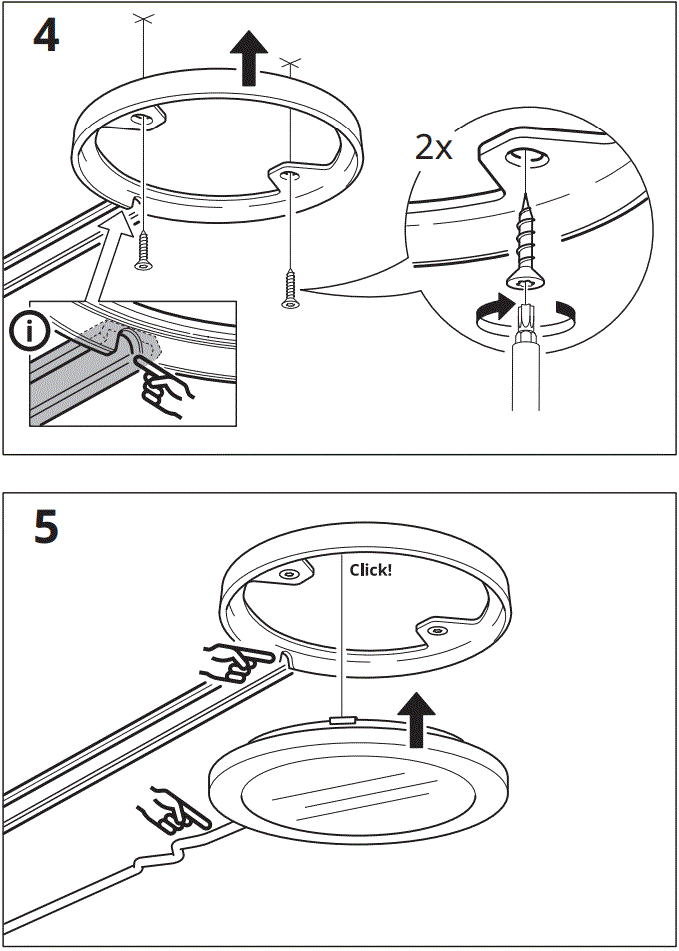 4

2x

i

5

Click!