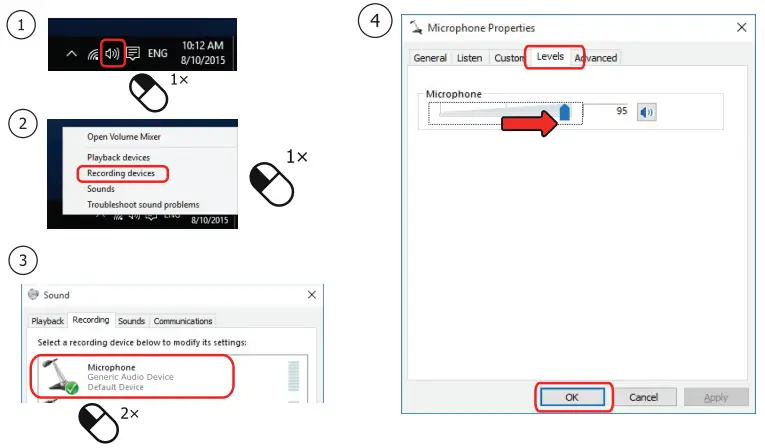 1

ENG 10:12 AM 8/10/2015

1×

2

Open Volume Mixer
Playback devices
Recording devices
Sounds
Troubleshoot sound problems

ENG 8/10/2015

1×

3

Sound

Playback Recording Sounds Communications

Select a recording device below to modify its settings:

Microphone
Generic Audio Device
Default Device

2×

4

Microphone Properties

General Listen Custom Levels Advanced

Microphone

95

OK Cancel Apply