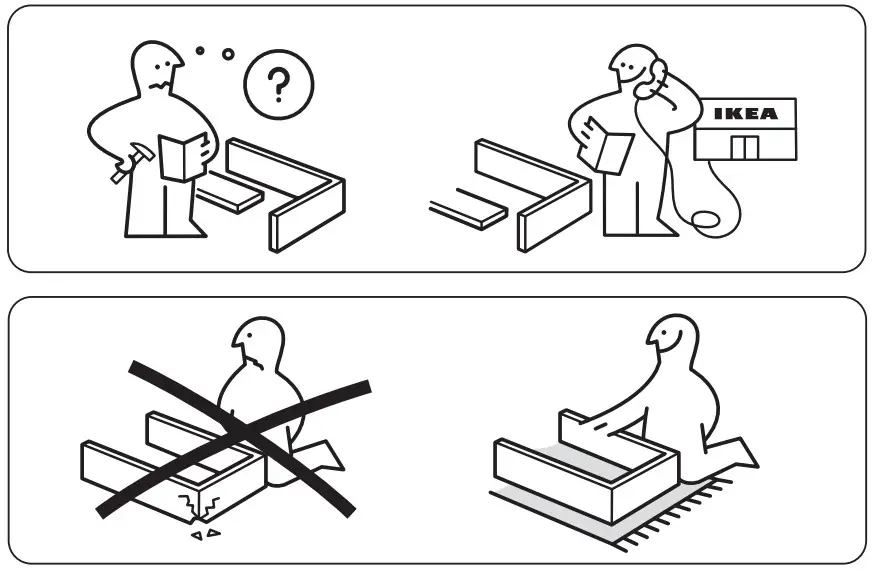 ?

IKEA