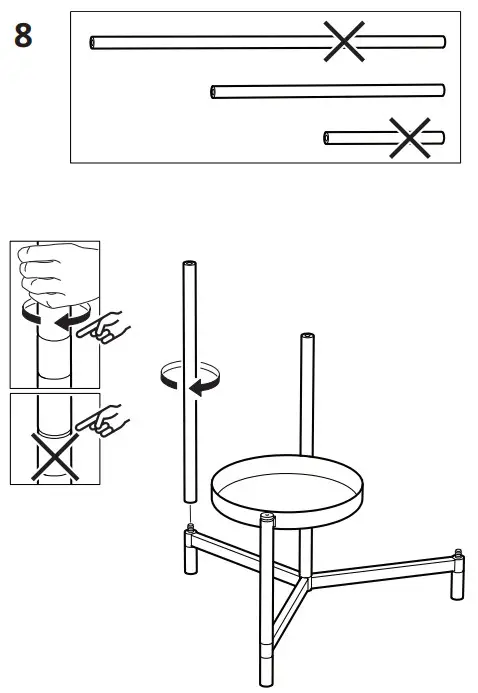 8