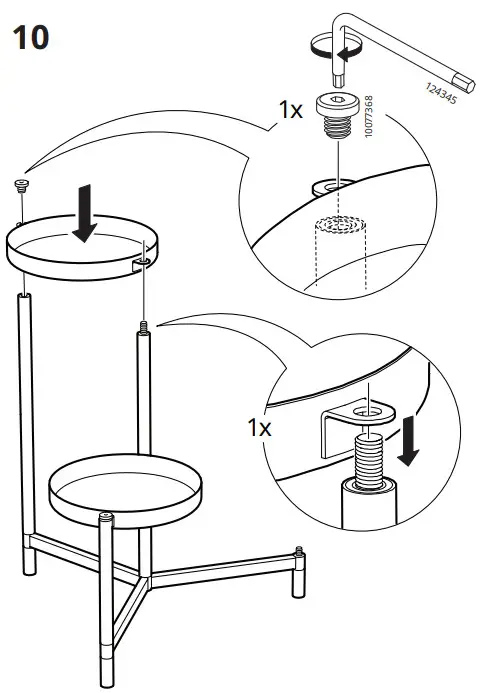 10

124345

1x

10077368

1x