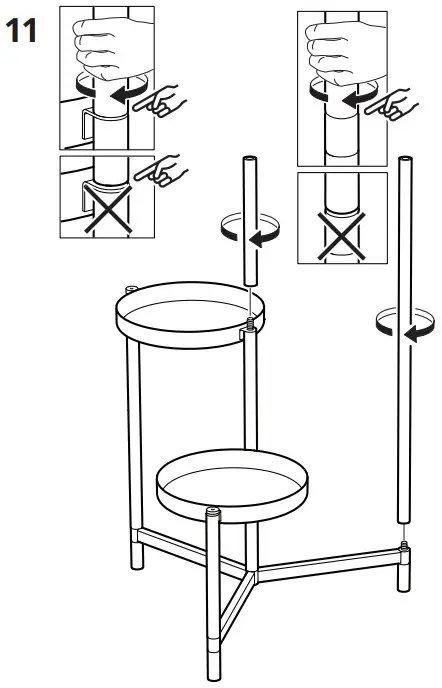 11