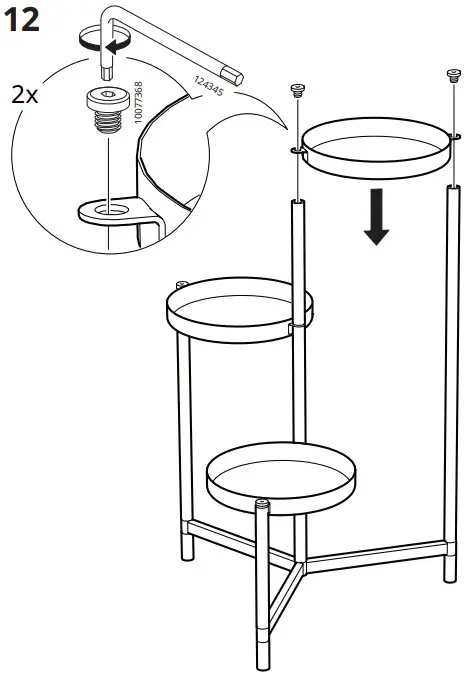 12

2x

10077368

124345