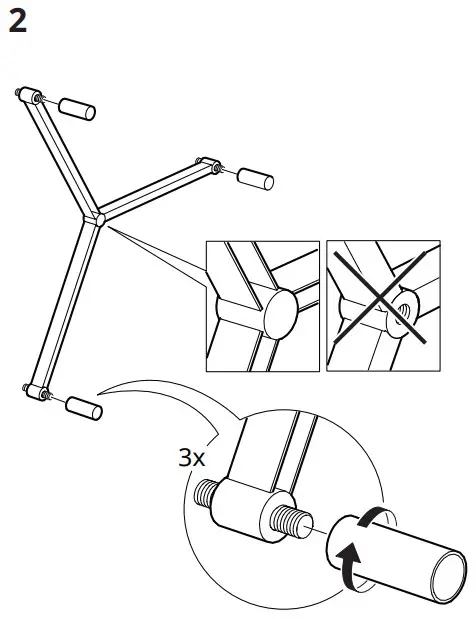 2

3x