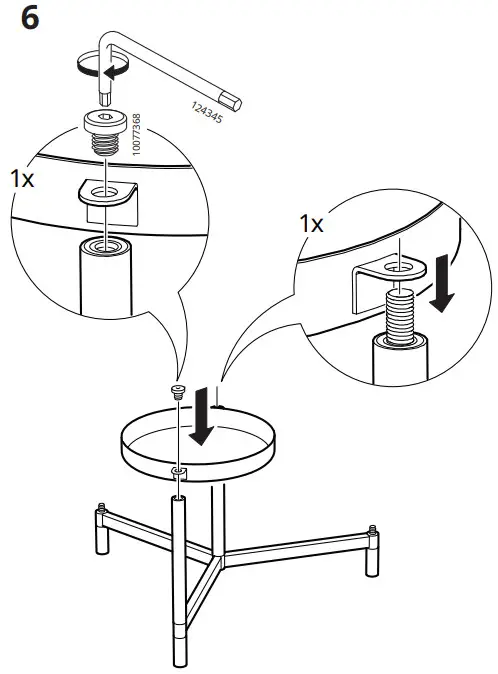 6

124345

10077368

1x

1x