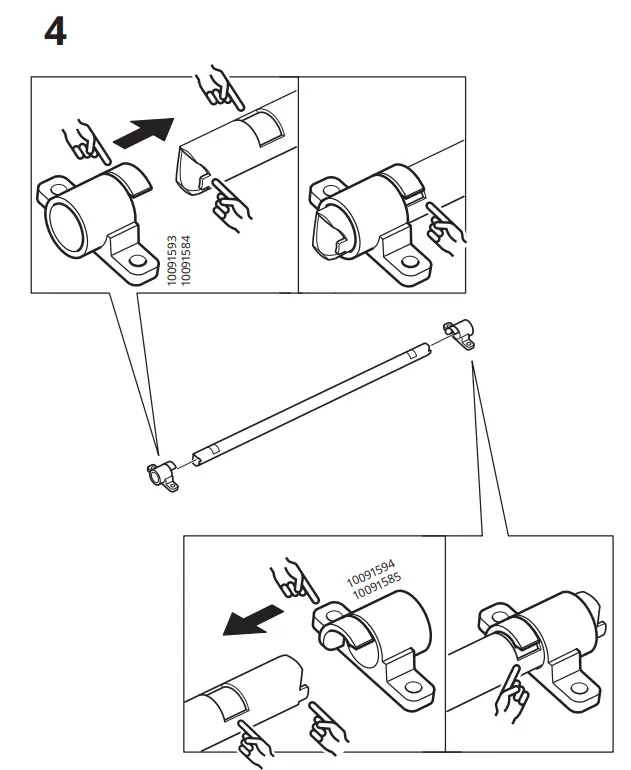 4

10091593
10091584

10091594
10091585