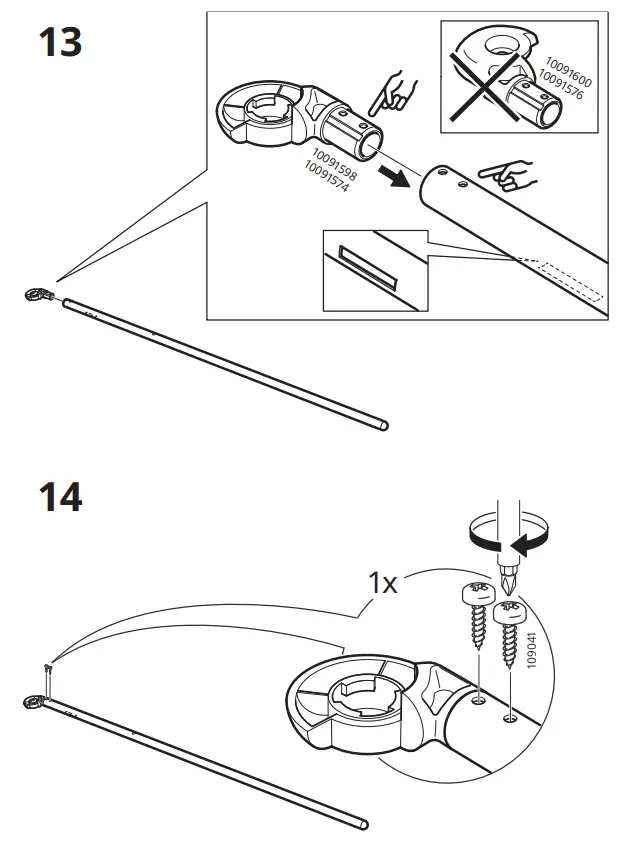 13

10091600
10091576

10091598
10091574

14

1x

109041