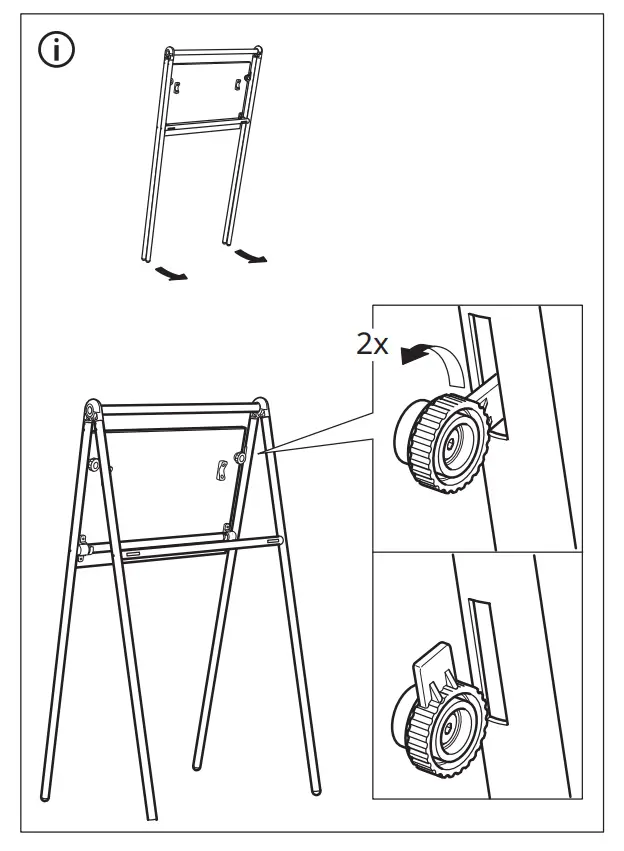 i

2x