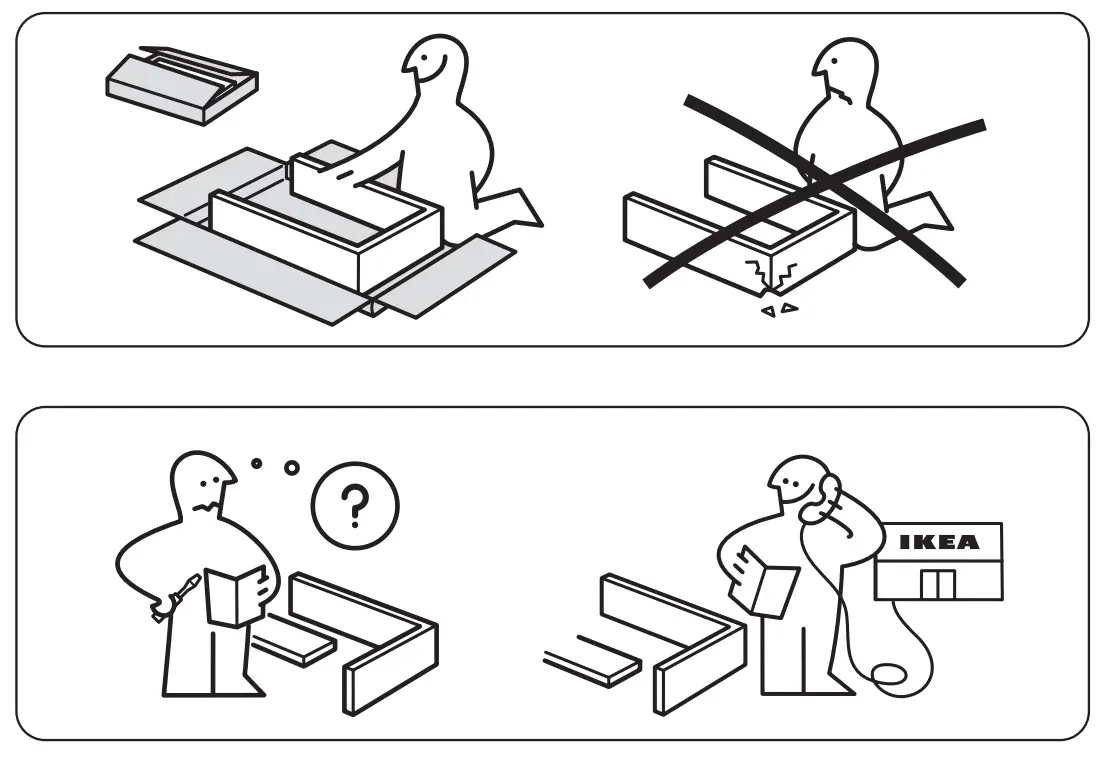 ?

IKEA