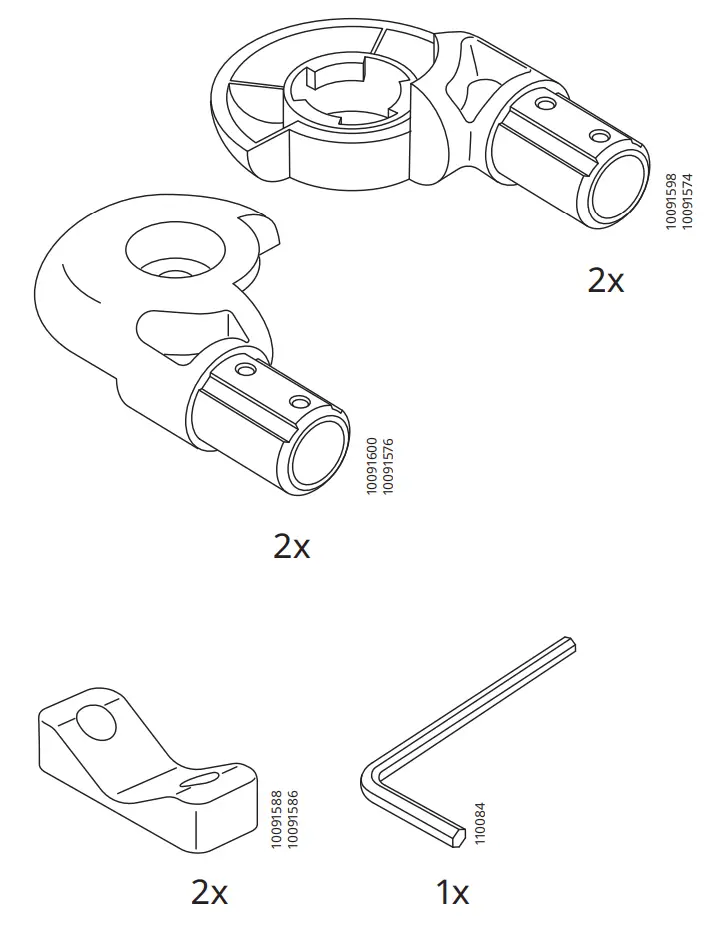 10091598
10091574

2x

10091600
10091576

2x

10091588
10091586

2x

110084

1x