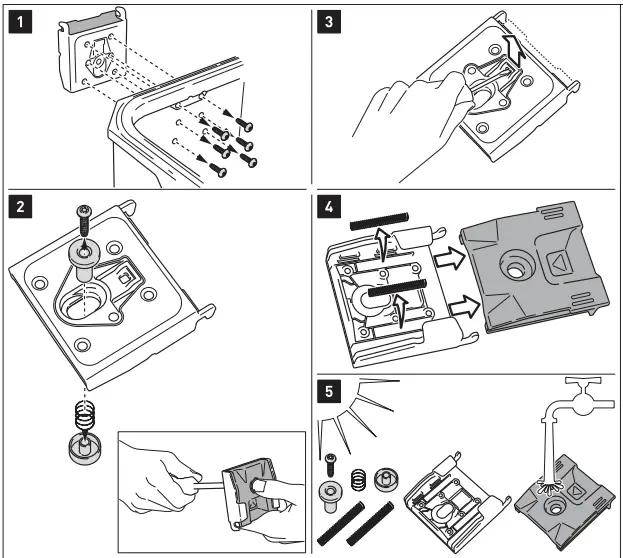 1

3

2

4

5