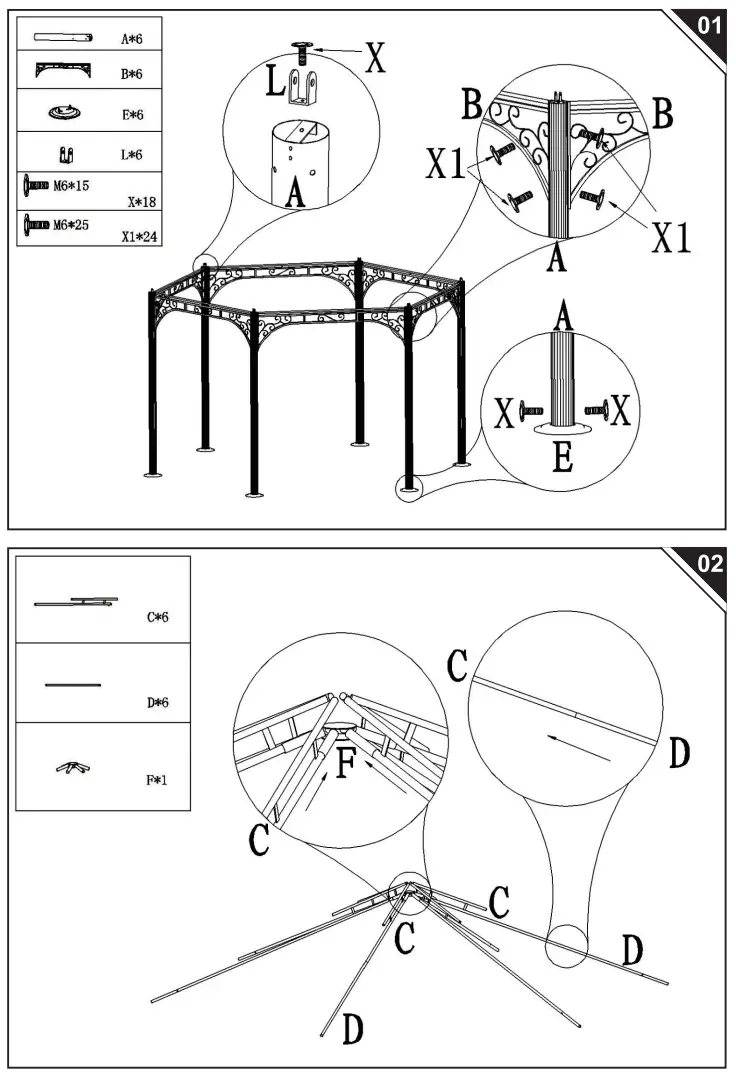 01

A*6
B*6
E*6
L*6
M6*15 X*18
M6*25 X1*24

X
L
A

B
B
X1
X1
A

A
X
X
E

02

C*6
D*6
F*1

F
C

C
D

C
C
D
D