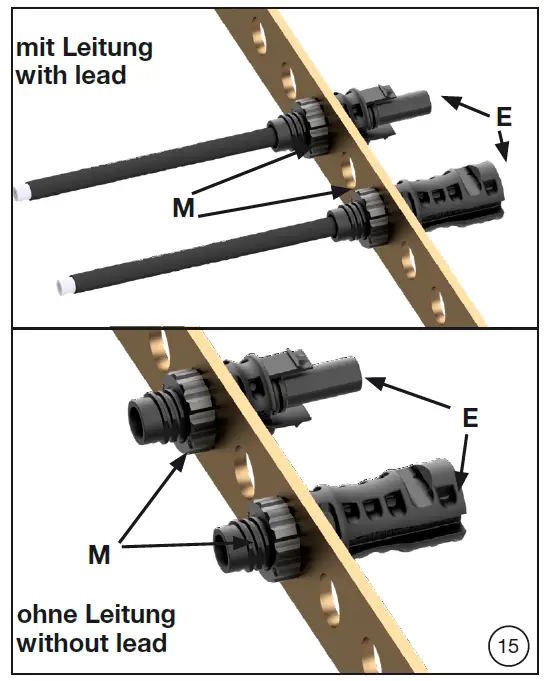 mit Leitung
with lead

E

M

E

M

ohne Leitung
without lead

15