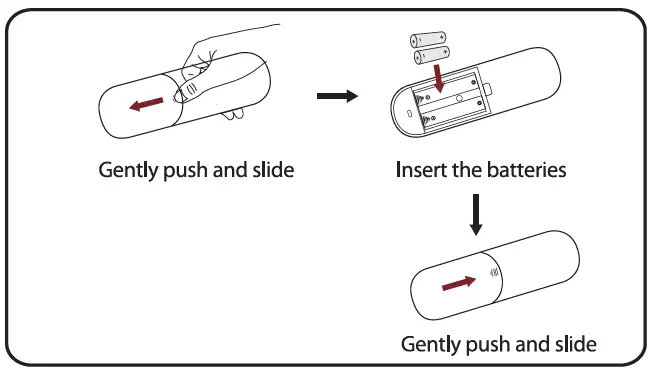 Gently push and slide

Insert the batteries

Gently push and slide