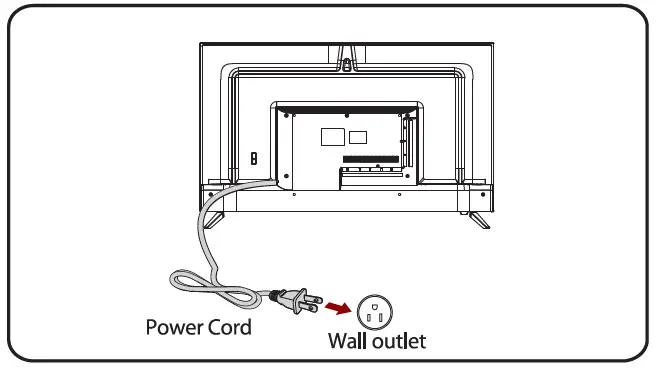 Power Cord

Wall outlet