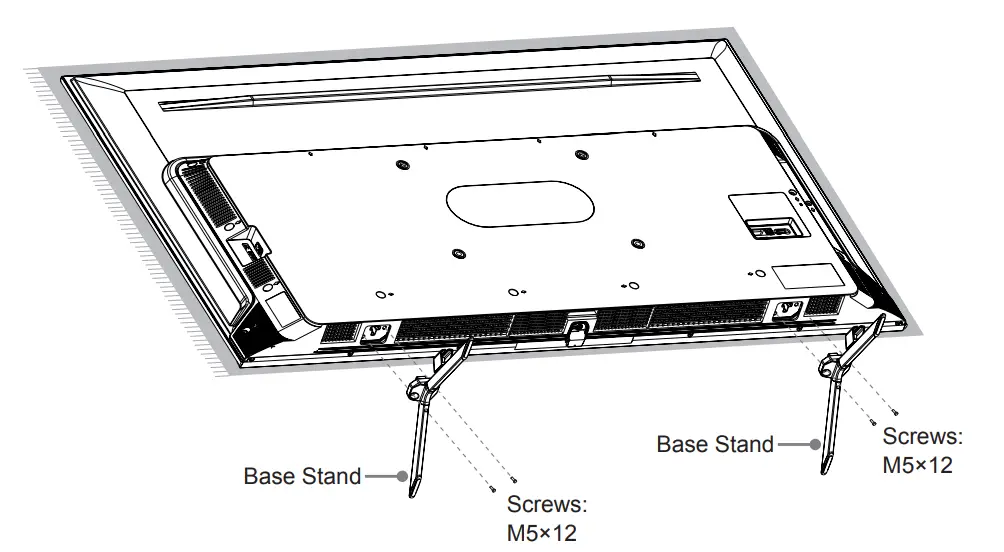 Base Stand

Screws:
M5×12

Base Stand

Screws:
M5×12