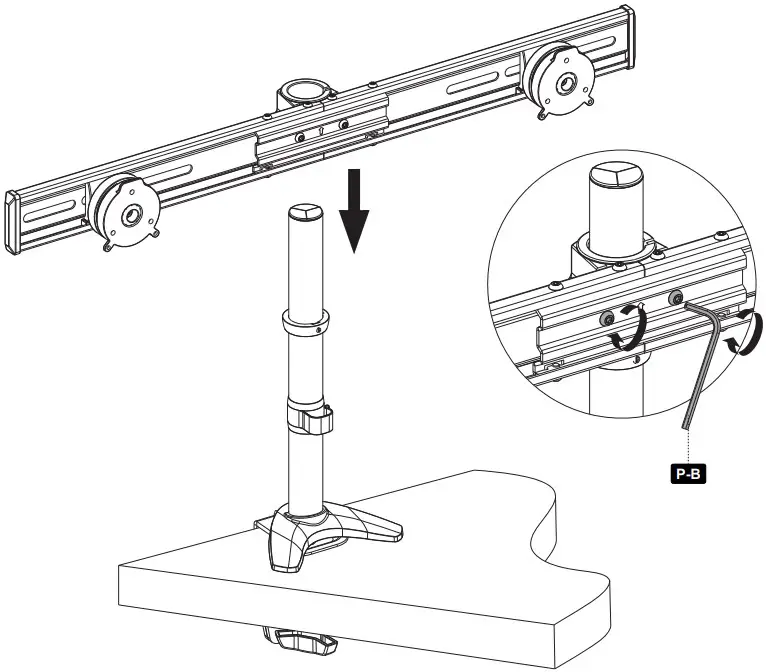 P-B