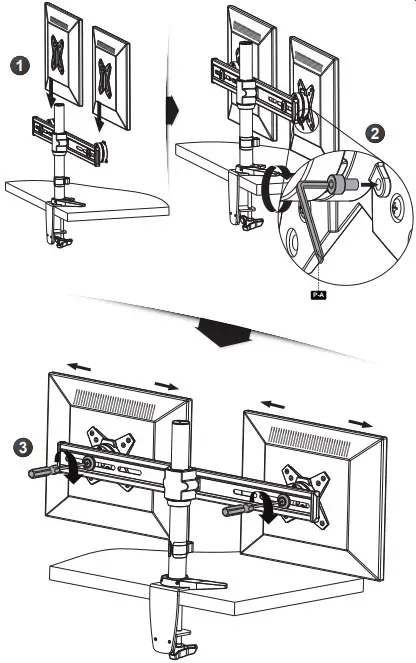 1
2
P-A
3