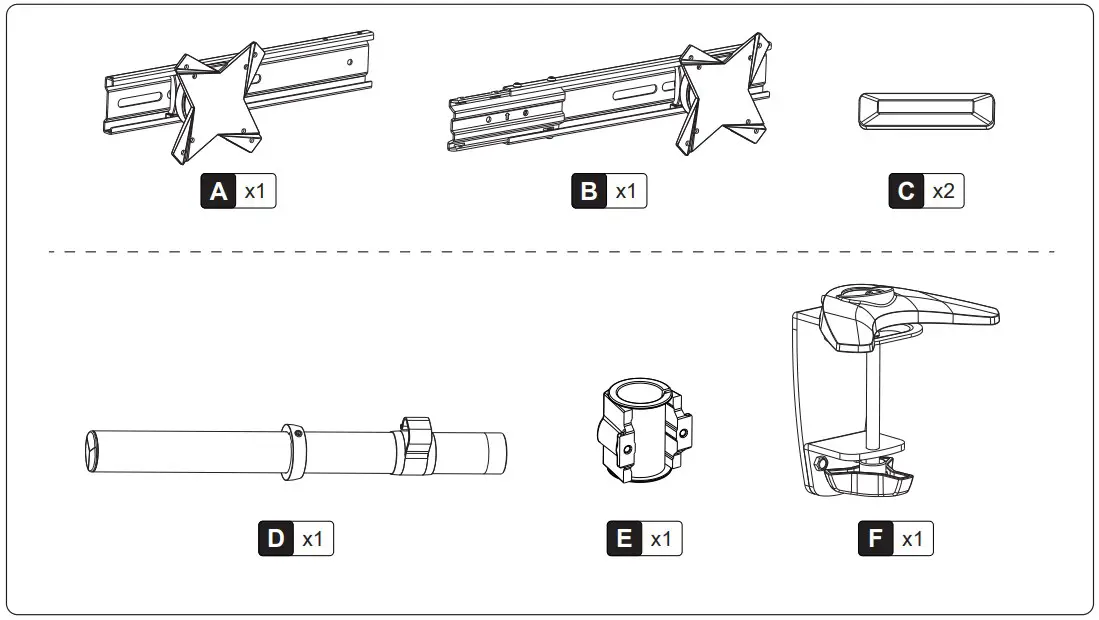 A x1

B x1

C x2

D x1

E x1

F x1