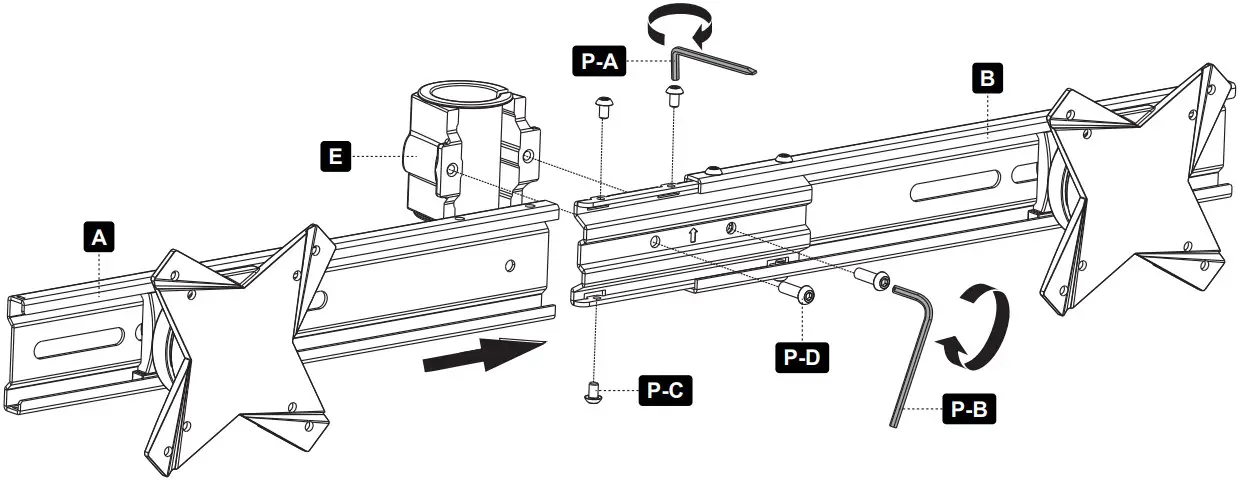 P-A
B
E
A
P-D
P-C
P-B