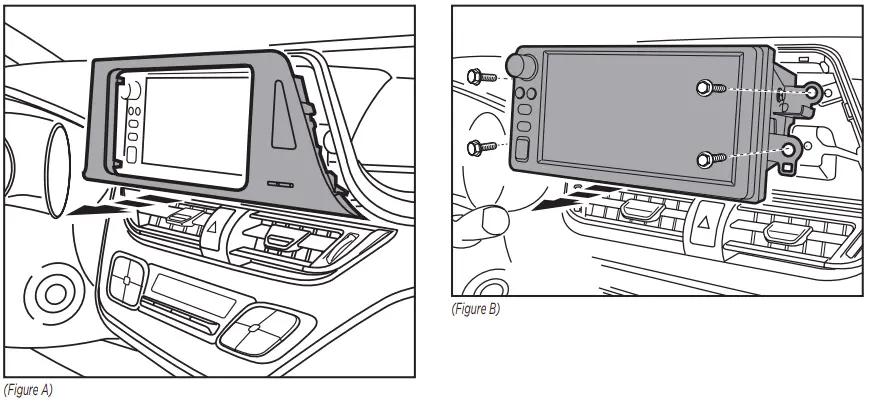 (Figure A)

(Figure B)