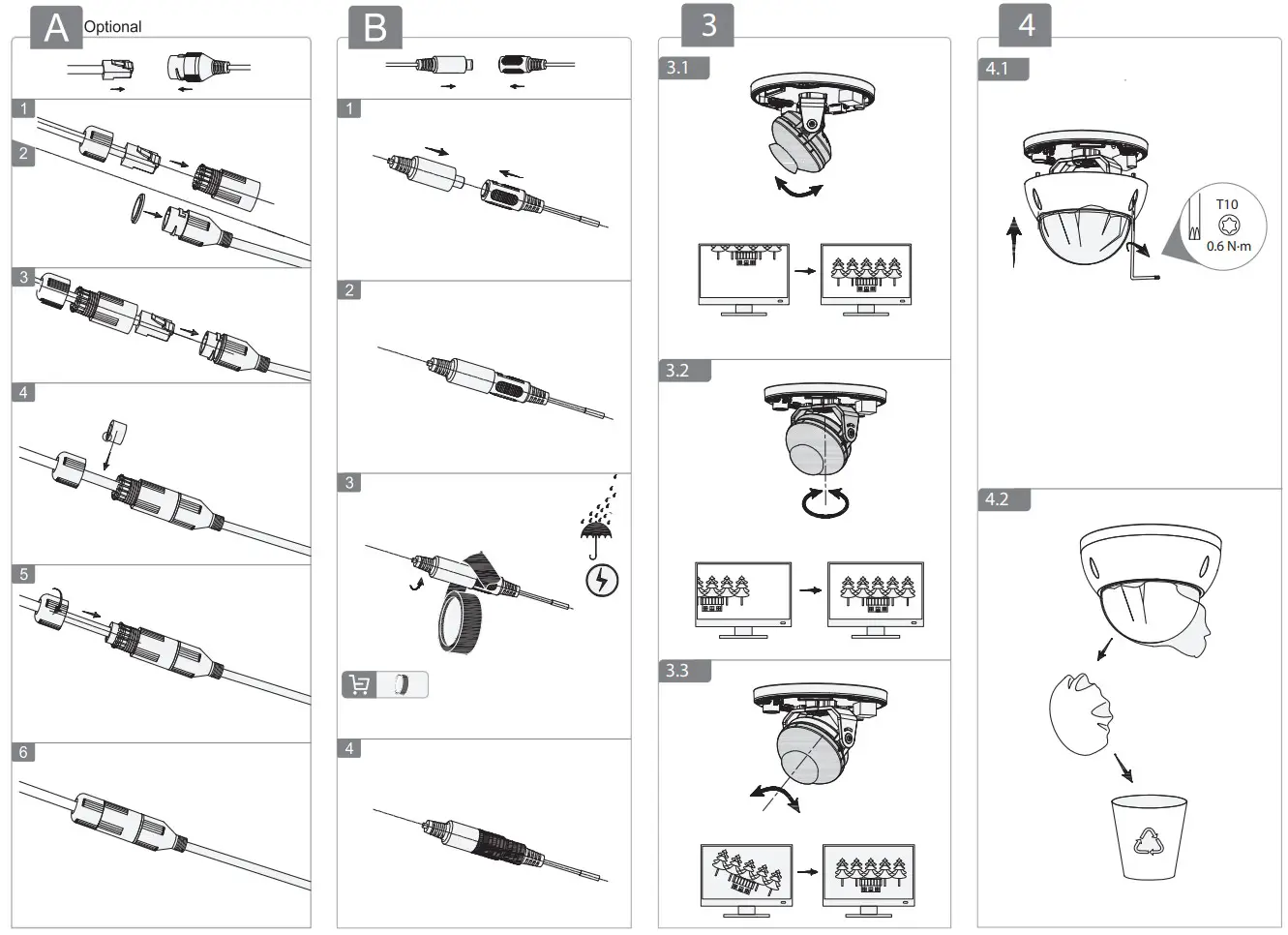 A Optional

1

2

3

4

5

6

B

1

2

3

4

3

3.1

3.2

3.3

4

4.1

T10

0.6 N·m

4.2