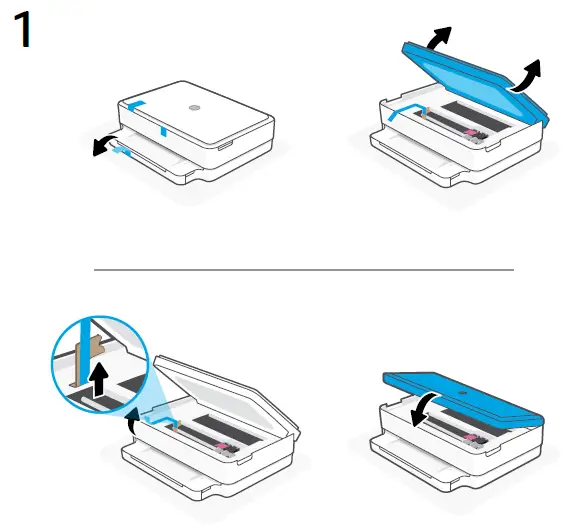 1