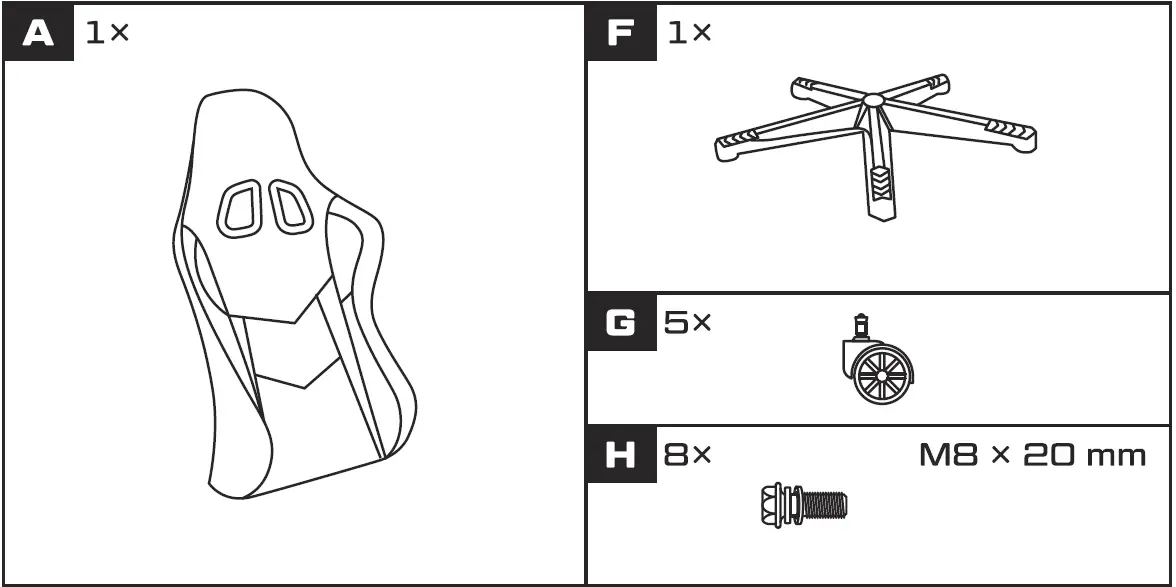 A 1×

F 1×

G 5×

H 8× M8 × 20 mm