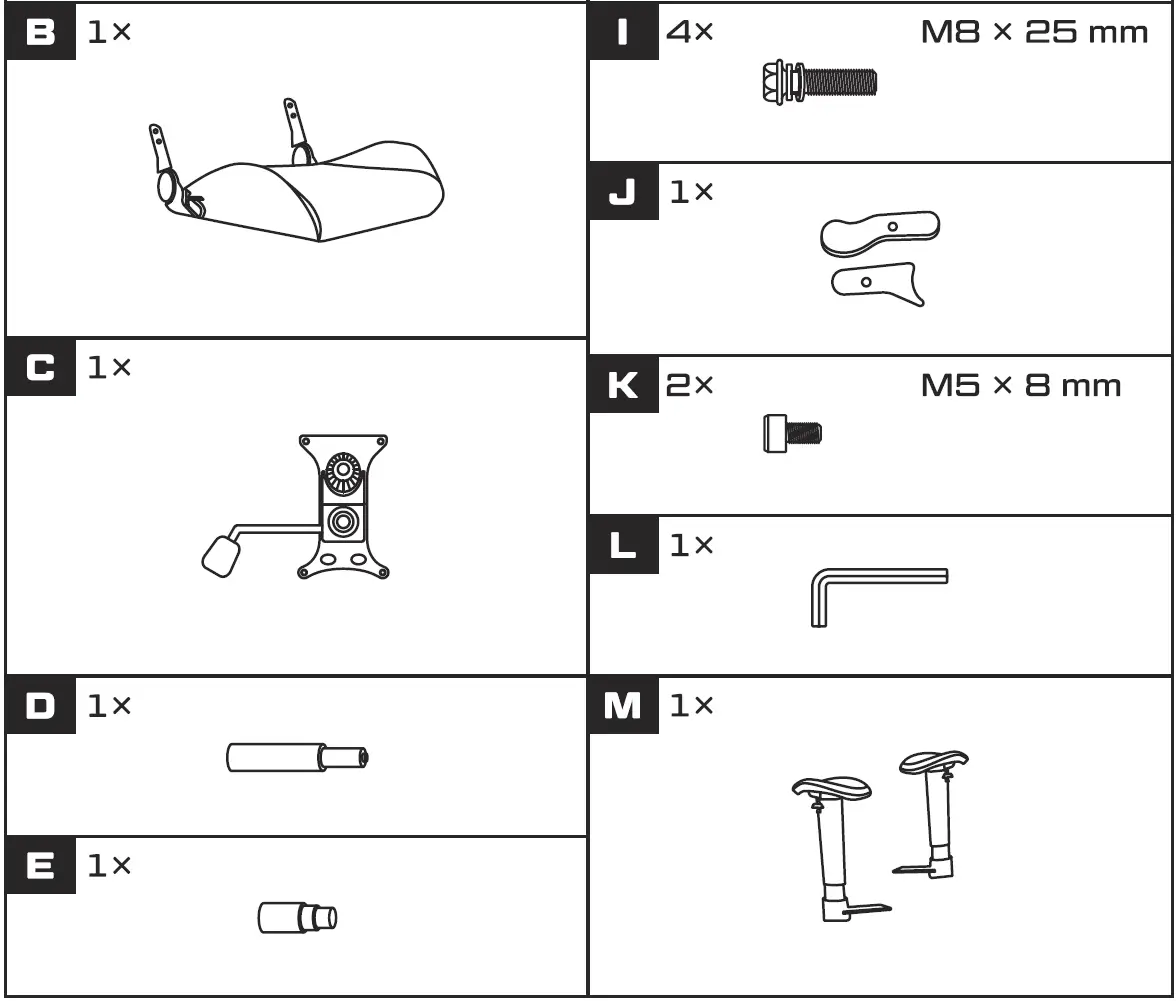 B 1×

C 1×

D 1×

E 1×

I 4× M8 × 25 mm

J 1×

K 2× M5 × 8 mm

L 1×

M 1×