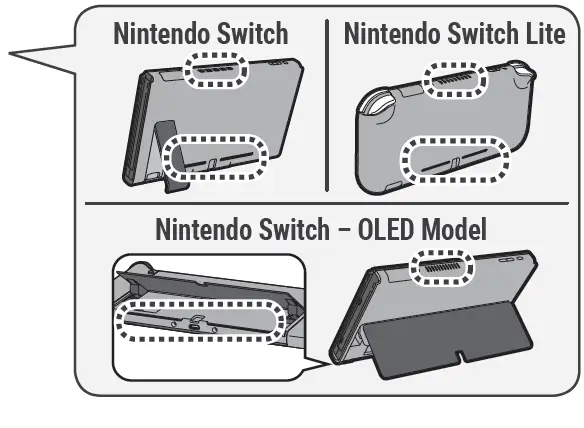 Nintendo Switch

Nintendo Switch Lite

Nintendo Switch – OLED Model