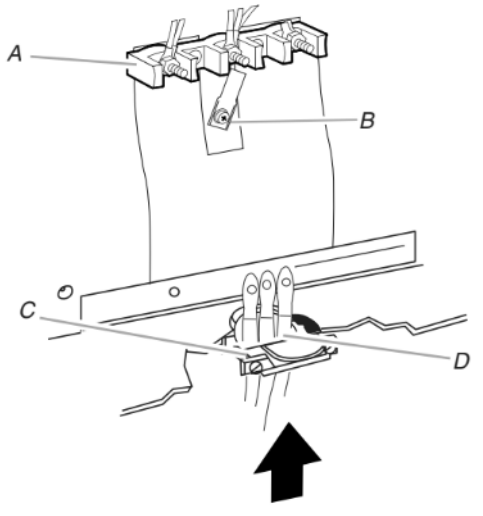 A
B
C
D