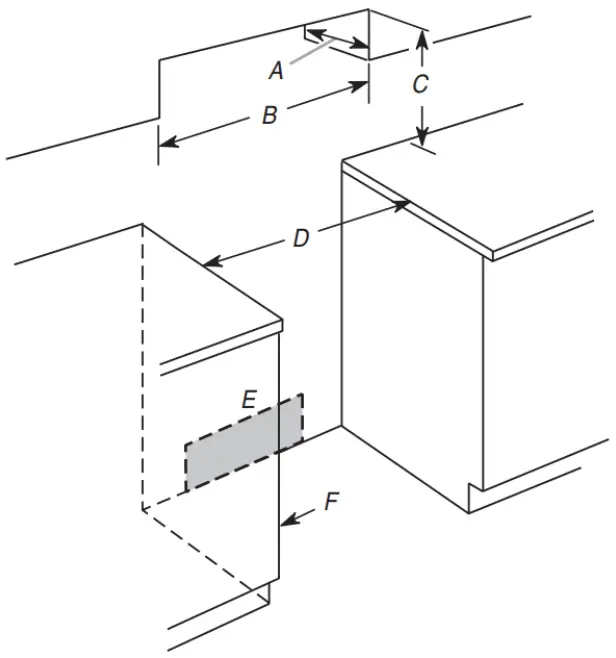 A
B
C
D
E
F