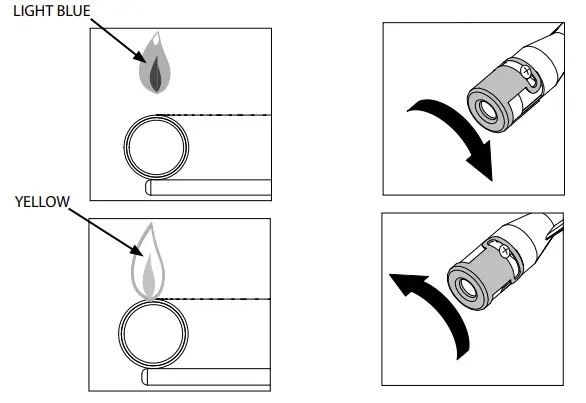 LIGHT BLUE

YELLOW