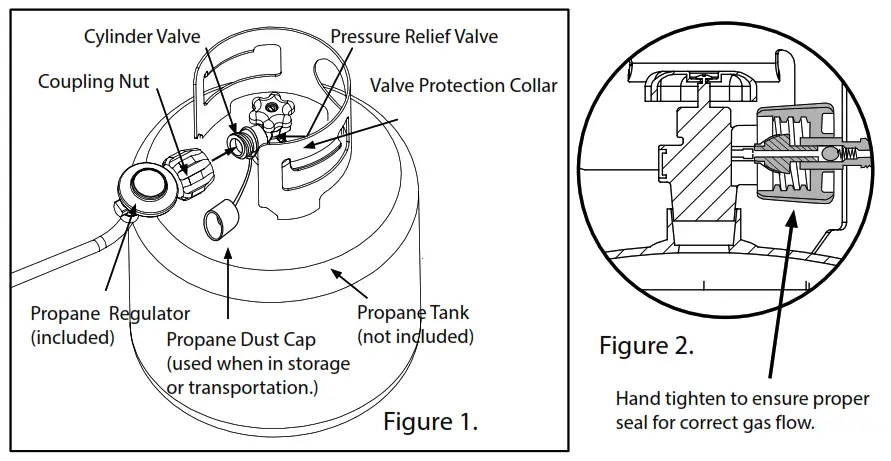 Cylinder Valve

Pressure Relief Valve

Coupling Nut

Valve Protection Collar

Propane Regulator (included)

Propane Dust Cap (used when in storage or transportation.)

Propane Tank (not included)

Figure 1.

Figure 2.

Hand tighten to ensure proper seal for correct gas flow.