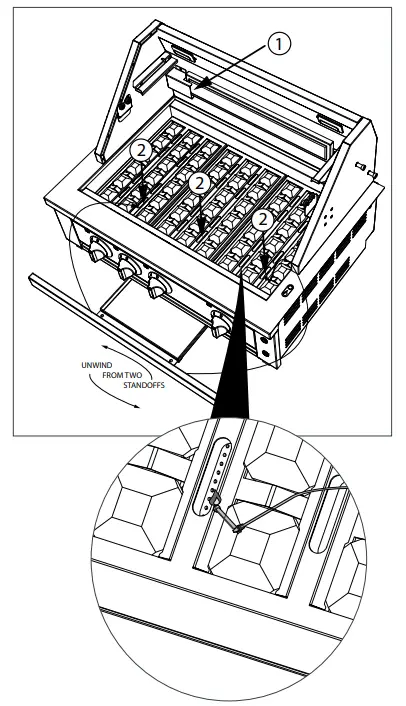 1

2

2

2

UNWIND FROM TWO STANDOFFS