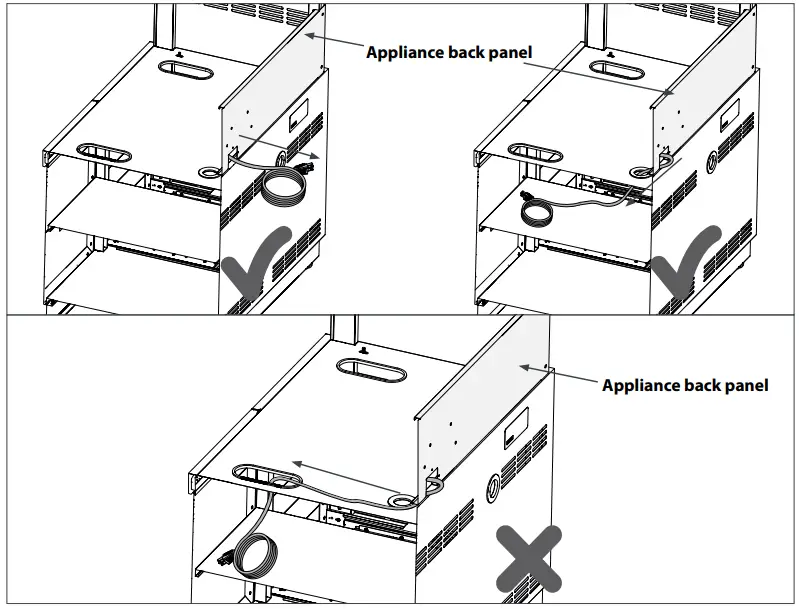 Appliance back panel

Appliance back panel