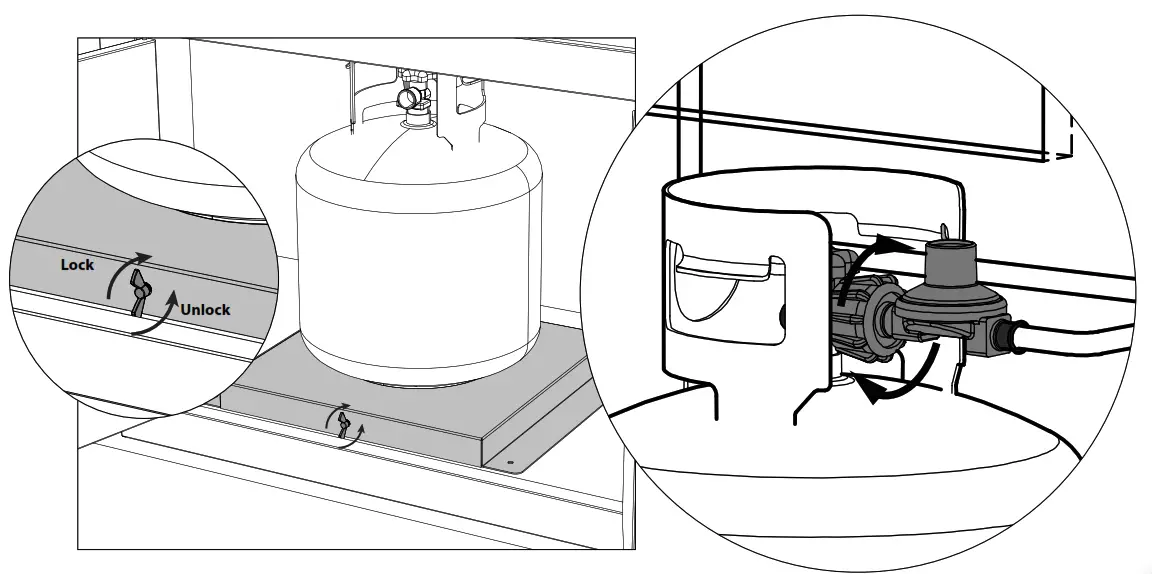 Lock
Unlock