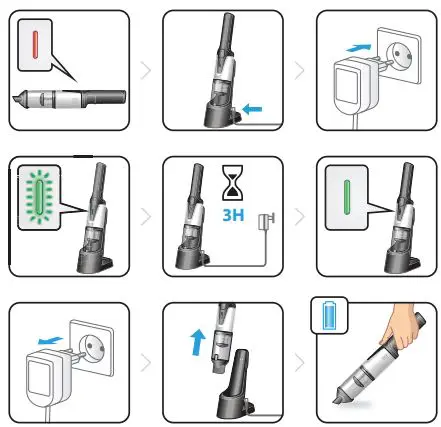 3H