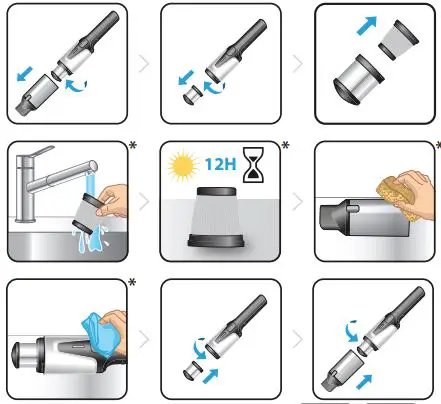 *

12H

*

*

*